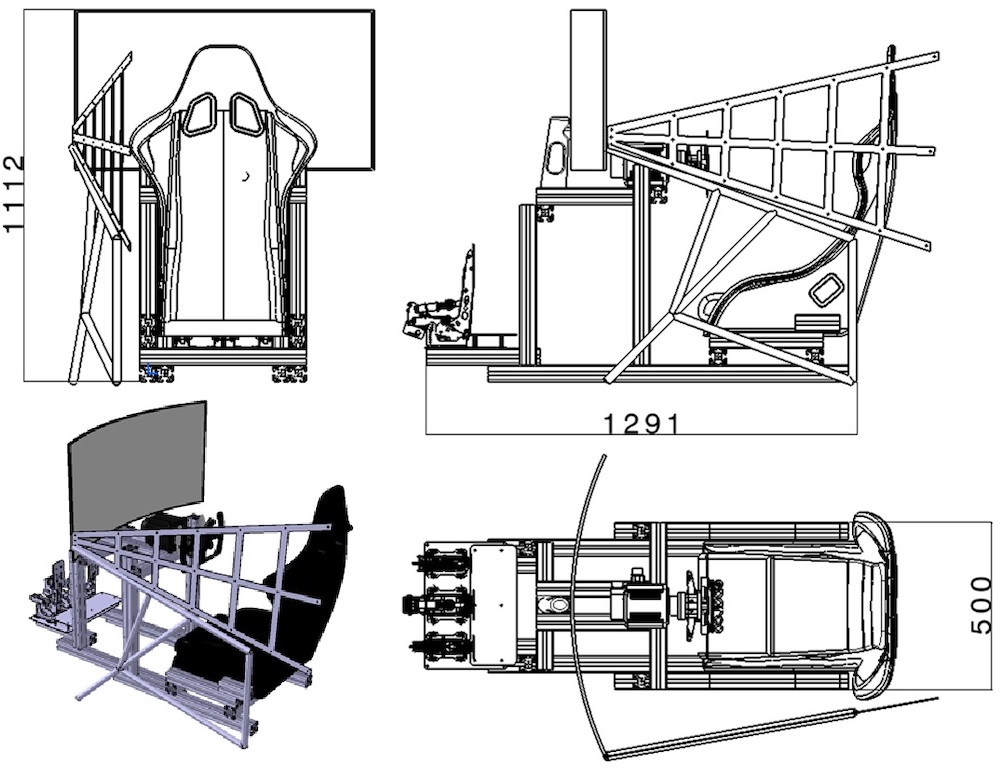 1112

1291

500